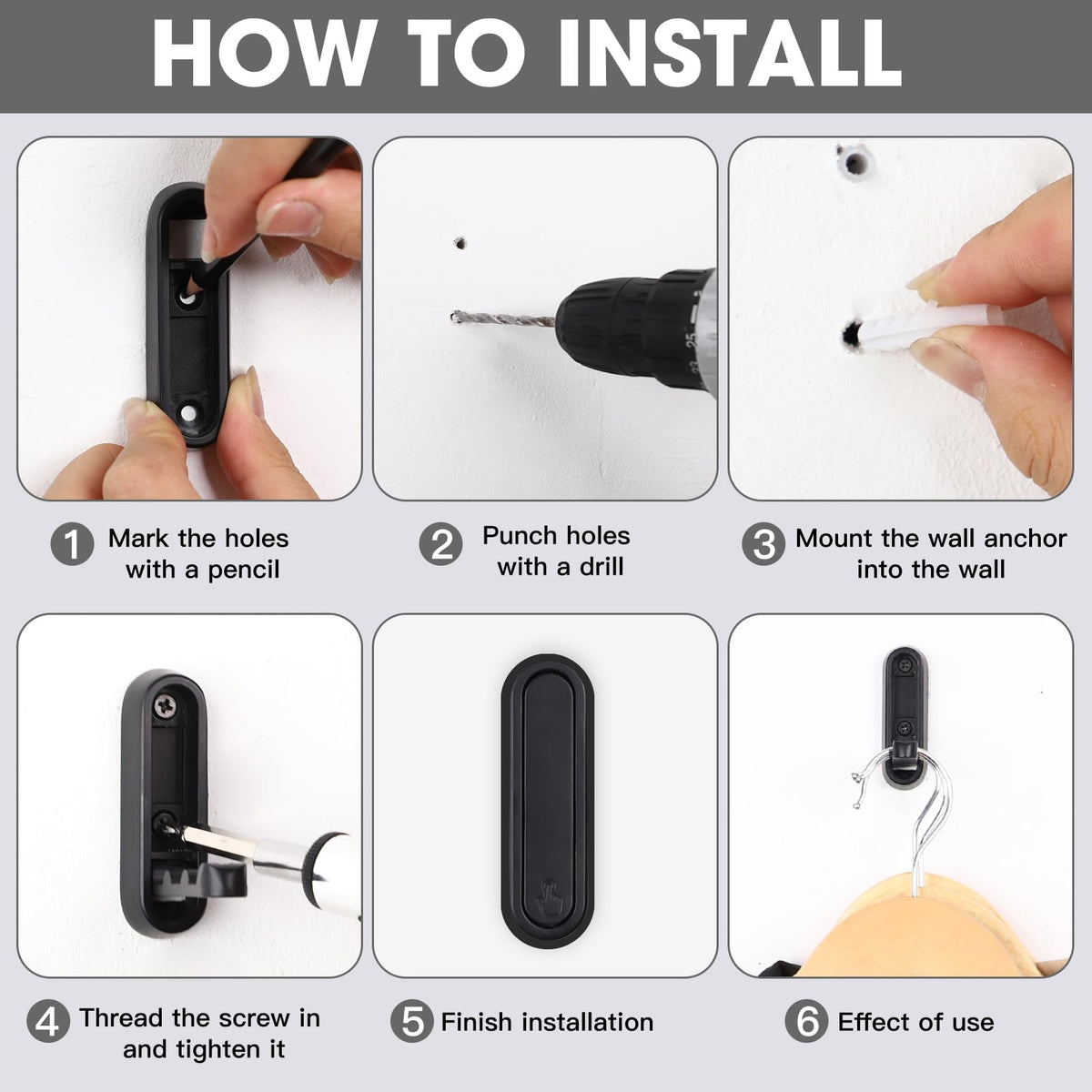 HOW TO INSTALL

1 Mark the holes with a pencil

2 Punch holes with a drill

3 Mount the wall anchor into the wall

4 Thread the screw in and tighten it

5 Finish installation

6 Effect of use