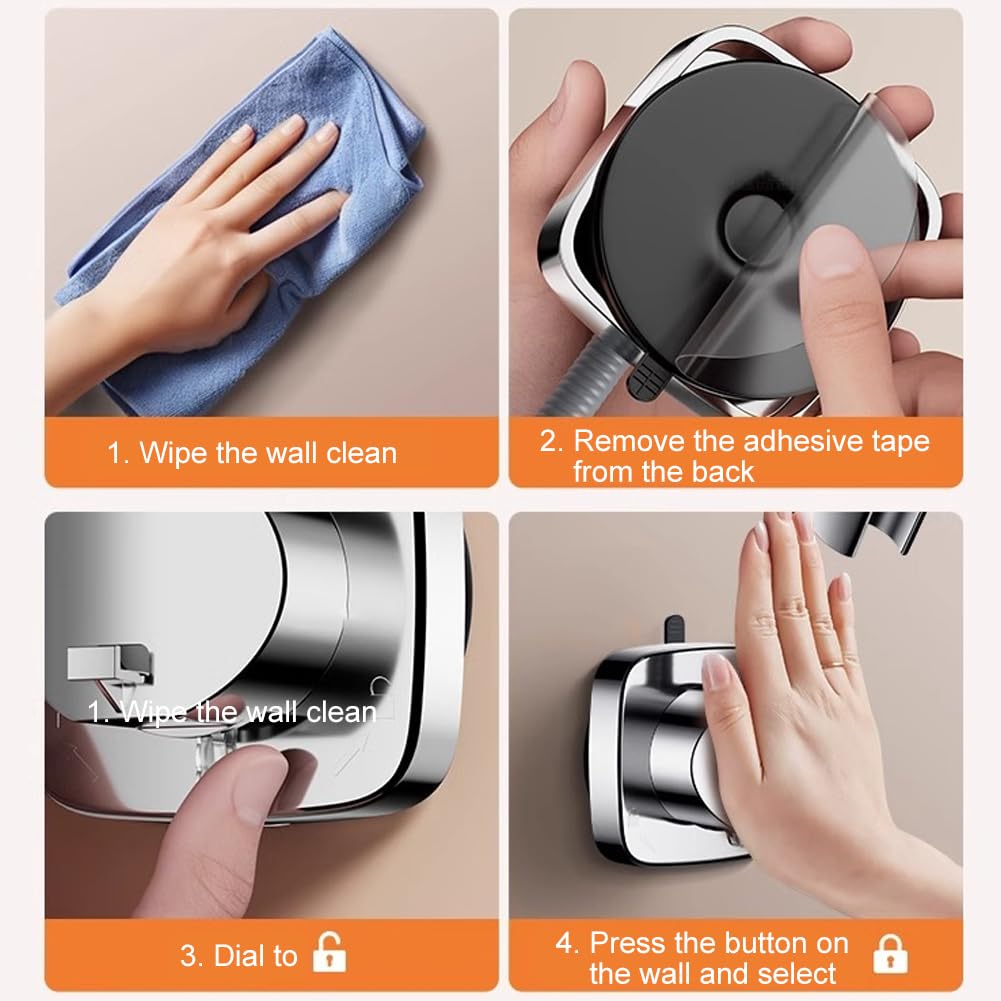 1. Wipe the wall clean

2. Remove the adhesive tape from the back

1. Wipe the wall clean

3. Dial to

4. Press the button on the wall and select