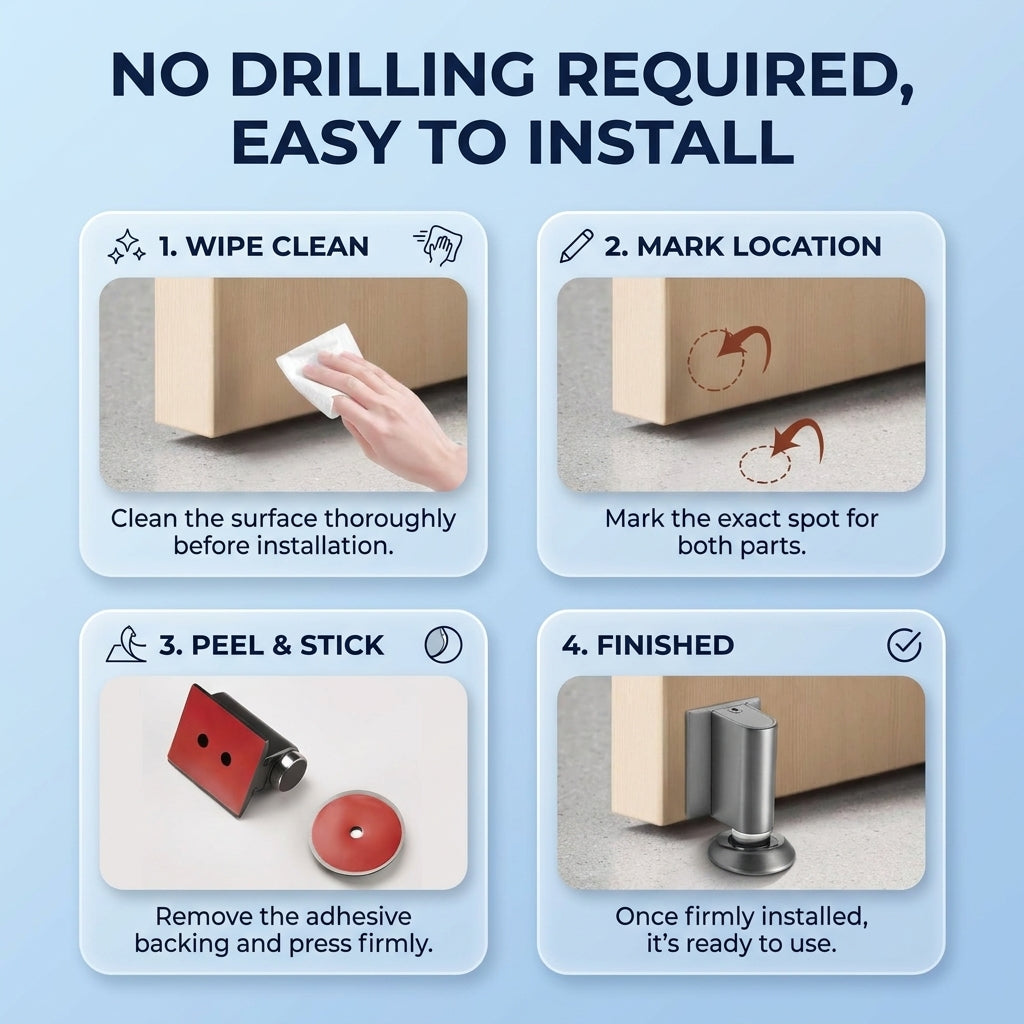 NO DRILLING REQUIRED, EASY TO INSTALL

1. WIPE CLEAN

Clean the surface thoroughly before installation.

2. MARK LOCATION

Mark the exact spot for both parts.

3. PEEL & STICK

Remove the adhesive backing and press firmly.

4. FINISHED

Once firmly installed, it's ready to use.