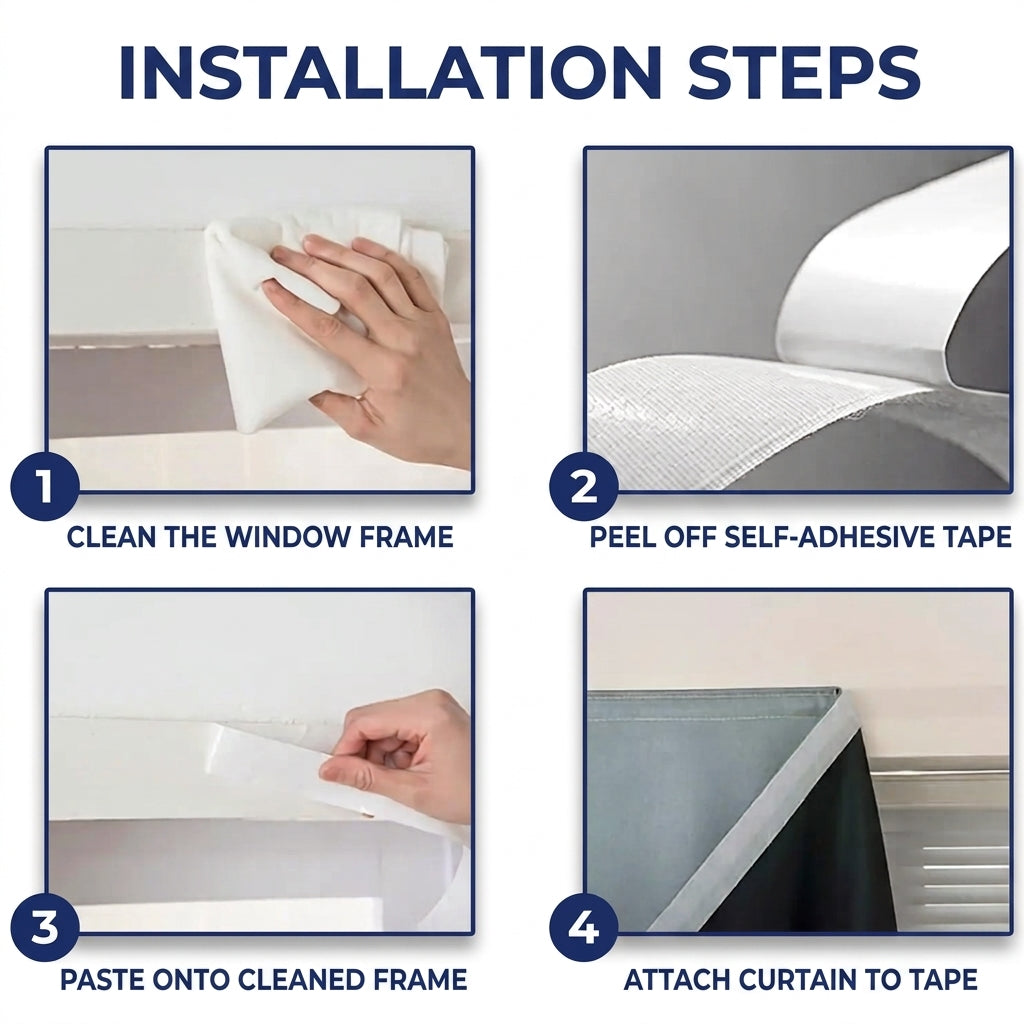 INSTALLATION STEPS

1
CLEAN THE WINDOW FRAME

2
PEEL OFF SELF-ADHESIVE TAPE

3
PASTE ONTO CLEANED FRAME

4
ATTACH CURTAIN TO TAPE