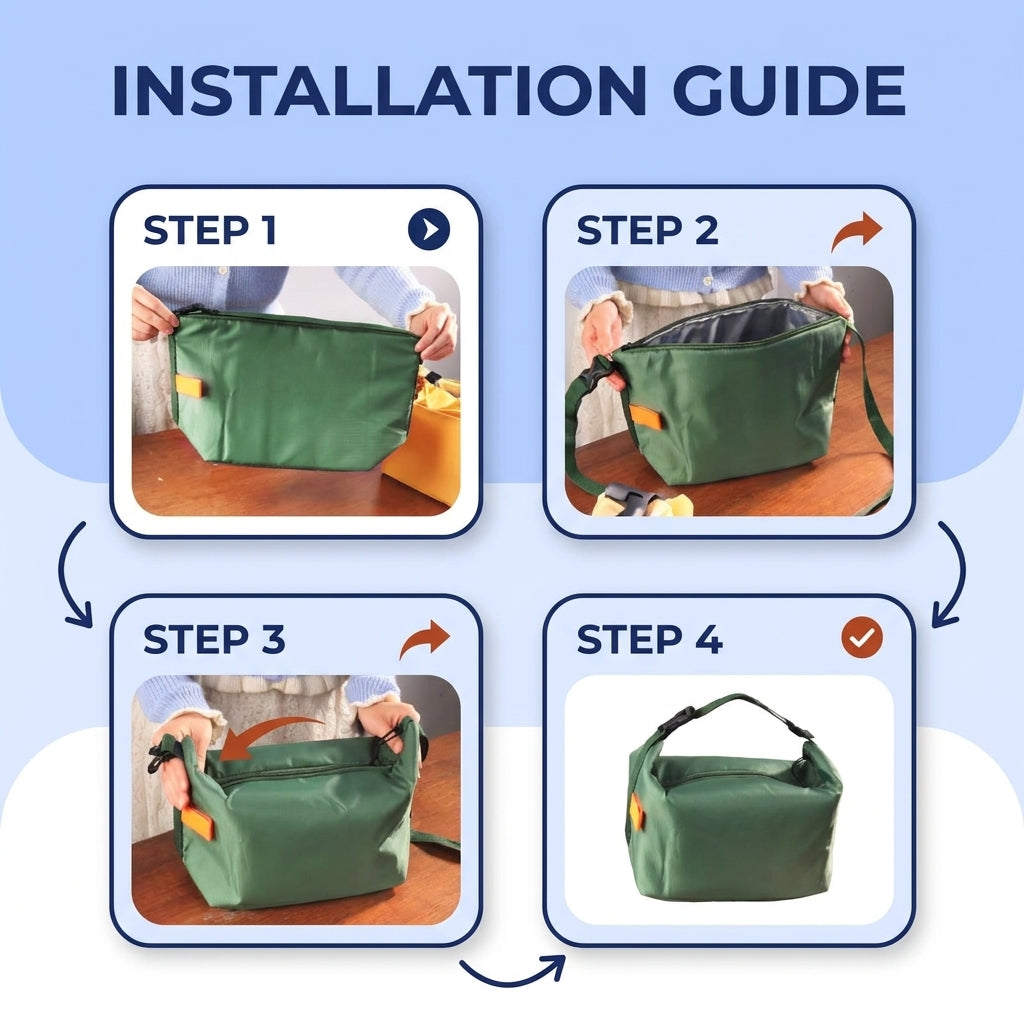 INSTALLATION GUIDE

STEP 1

STEP 2

STEP 3

STEP 4